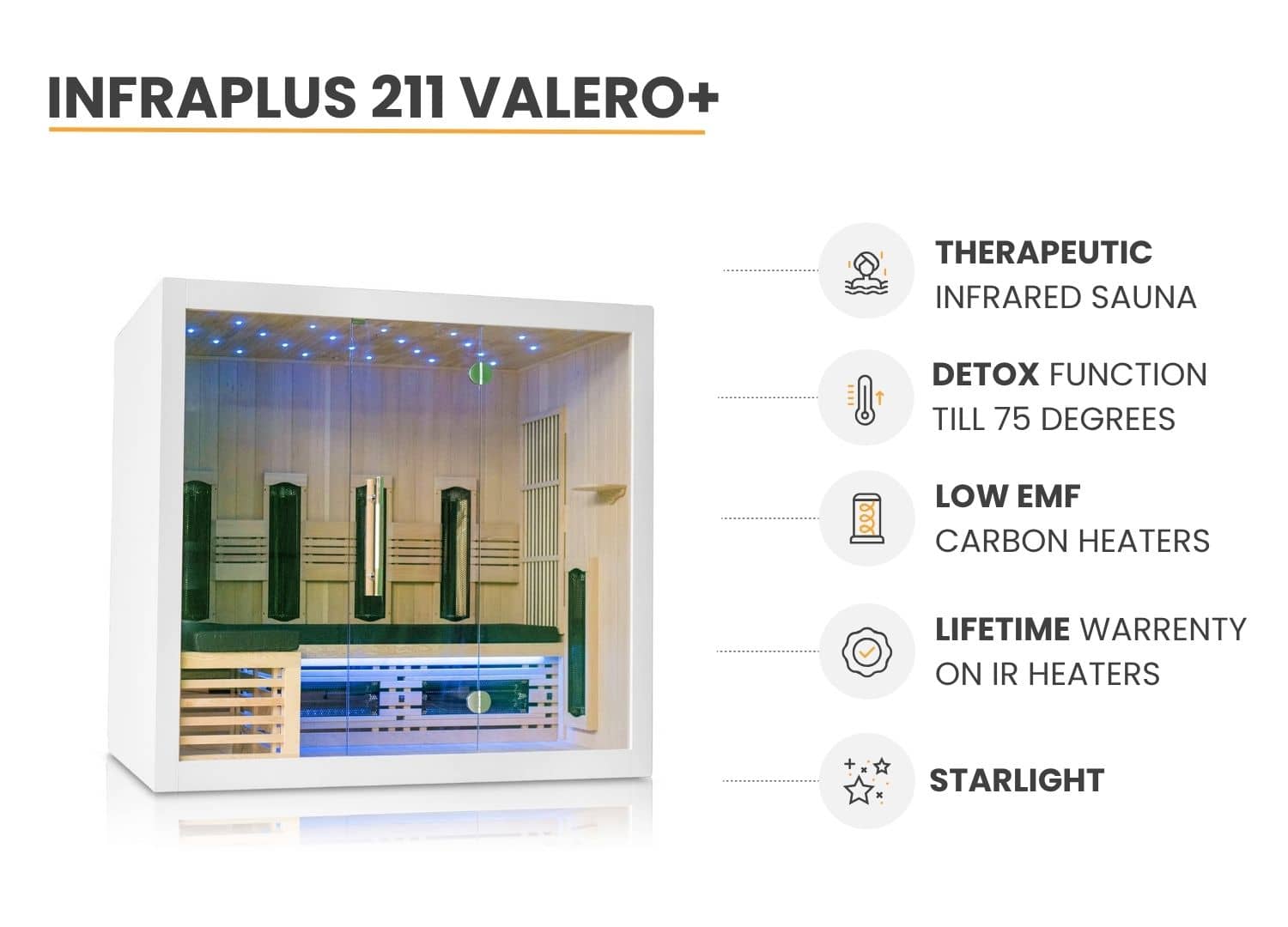 INFRAPLUS 211 VALERO+

THERAPEUTIC
INFRARED SAUNA

DETOX FUNCTION
TILL 75 DEGREES

LOW EMF
CARBON HEATERS

LIFETIME WARRENTY
ON IR HEATERS

STARLIGHT